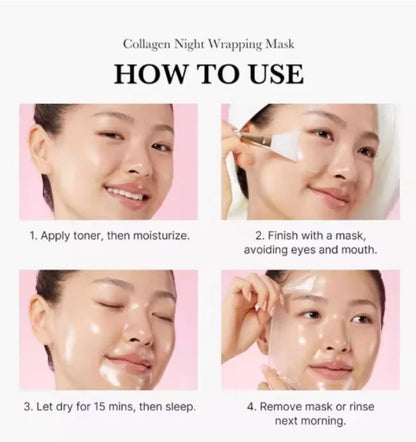 Collagen Night Wrapping Mask

HOW TO USE

1. Apply toner, then moisturize.

2. Finish with a mask, avoiding eyes and mouth.

3. Let dry for 15 mins, then sleep.

4. Remove mask or rinse next morning.