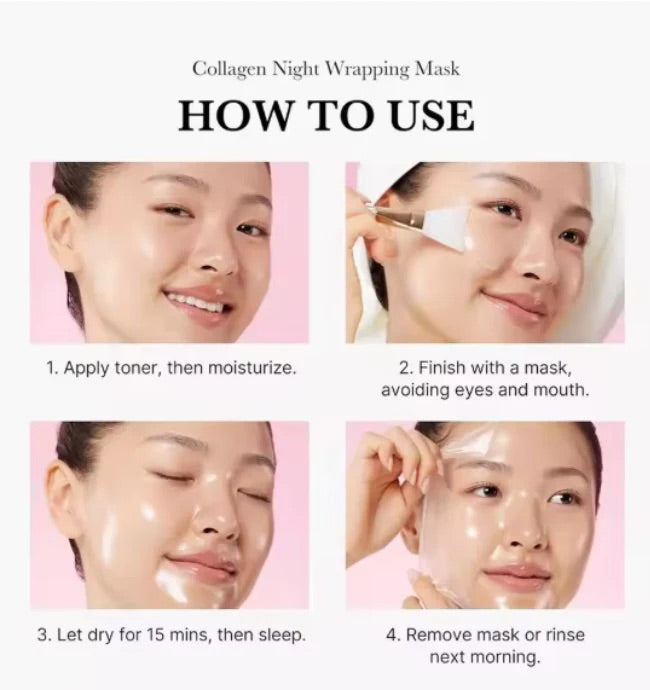 Collagen Night Wrapping Mask

HOW TO USE

1. Apply toner, then moisturize.

2. Finish with a mask, avoiding eyes and mouth.

3. Let dry for 15 mins, then sleep.

4. Remove mask or rinse next morning.